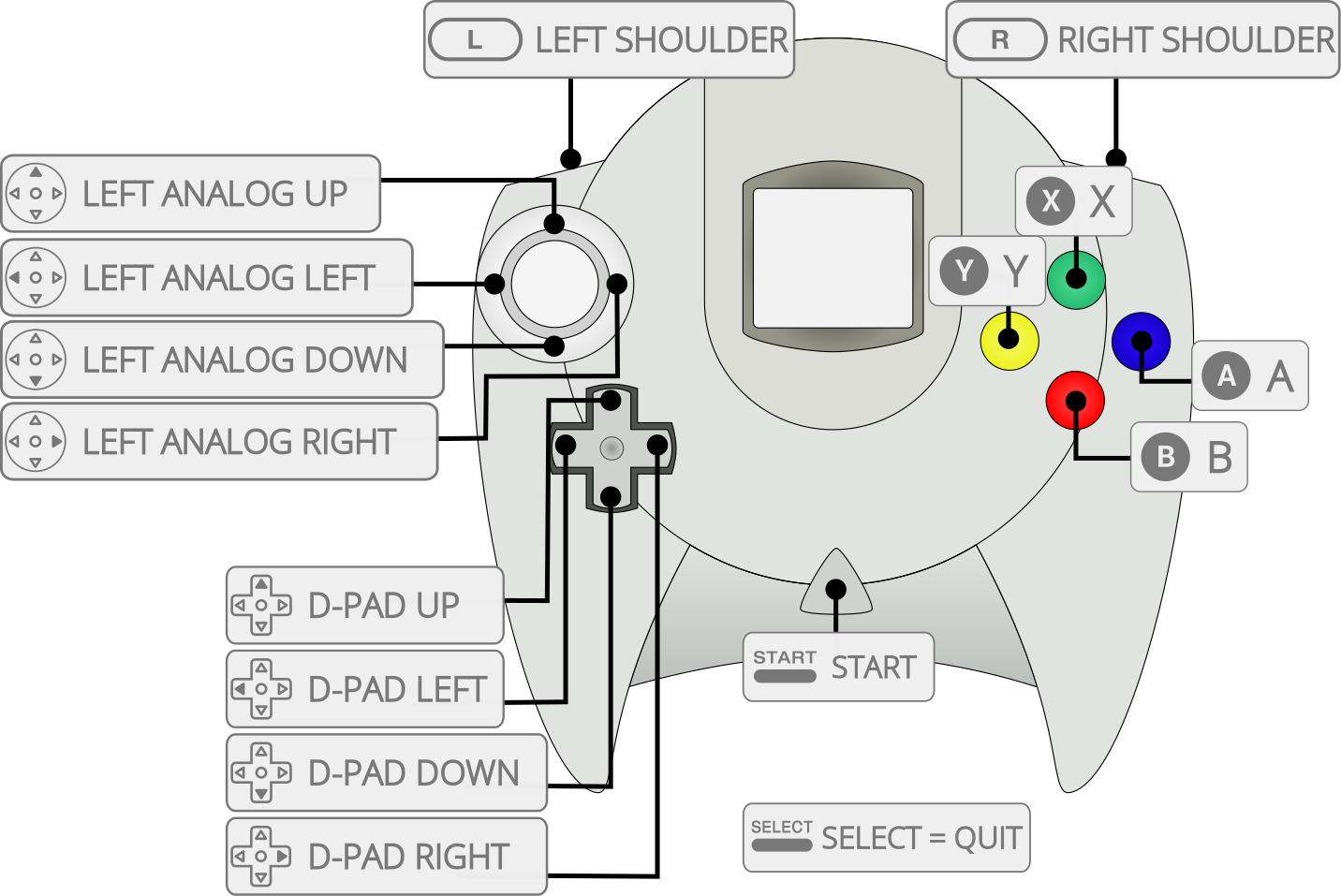 L LEFT SHOULDER

R RIGHT SHOULDER

LEFT ANALOG UP

LEFT ANALOG LEFT

LEFT ANALOG DOWN

LEFT ANALOG RIGHT

X X

Y Y

A A

B B

D-PAD UP

D-PAD LEFT

D-PAD DOWN

D-PAD RIGHT

START START

SELECT SELECT = QUIT