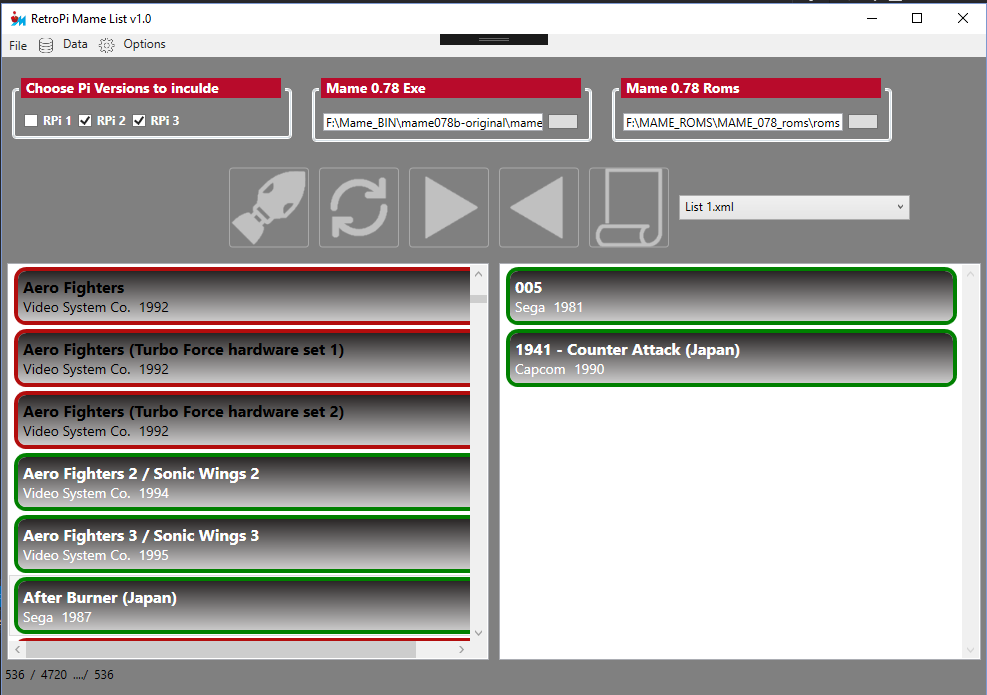 RetroPi Mame List v1.0

File Data Options

Choose Pi Versions to inculde
RPi 1 RPi 2 RPi 3

Mame 0.78 Exe
F:\Mame_BIN\mame078b-original\mame

Mame 0.78 Roms
F:\MAME_ROMS\MAME_078_roms\roms

List 1.xml

Aero Fighters
Video System Co. 1992

Aero Fighters (Turbo Force hardware set 1)
Video System Co. 1992

Aero Fighters (Turbo Force hardware set 2)
Video System Co. 1992

Aero Fighters 2 / Sonic Wings 2
Video System Co. 1994

Aero Fighters 3 / Sonic Wings 3
Video System Co. 1995

After Burner (Japan)
Sega 1987

005
Sega 1981

1941 - Counter Attack (Japan)
Capcom 1990

536 / 4720 ..../ 536